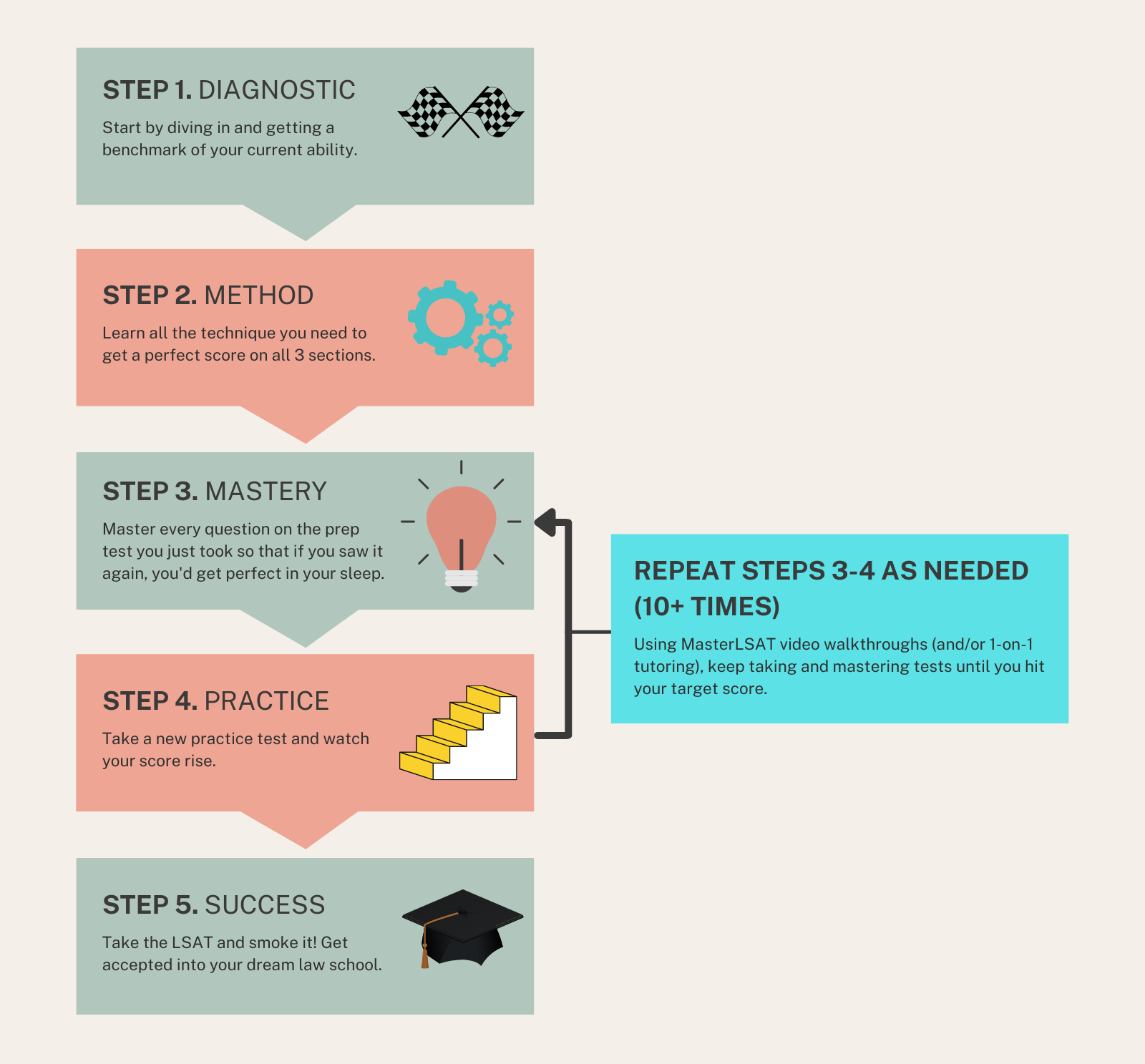 STEP 1. DIAGNOSTIC

Start by diving in and getting a benchmark of your current ability.

STEP 2. METHOD

Learn all the technique you need to get a perfect score on all 3 sections.

STEP 3. MASTERY

Master every question on the prep test you just took so that if you saw it again, you'd get perfect in your sleep.

STEP 4. PRACTICE

Take a new practice test and watch your score rise.

STEP 5. SUCCESS

Take the LSAT and smoke it! Get accepted into your dream law school.

REPEAT STEPS 3-4 AS NEEDED (10+ TIMES)

Using MasterLSAT video walkthroughs (and/or 1-on-1 tutoring), keep taking and mastering tests until you hit your target score.